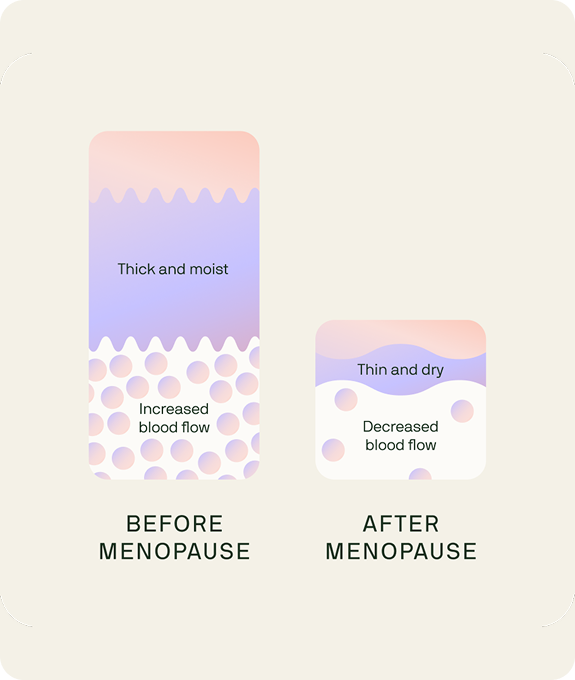 Thick and moist

Increased blood flow

BEFORE MENOPAUSE

Thin and dry

Decreased blood flow

AFTER MENOPAUSE